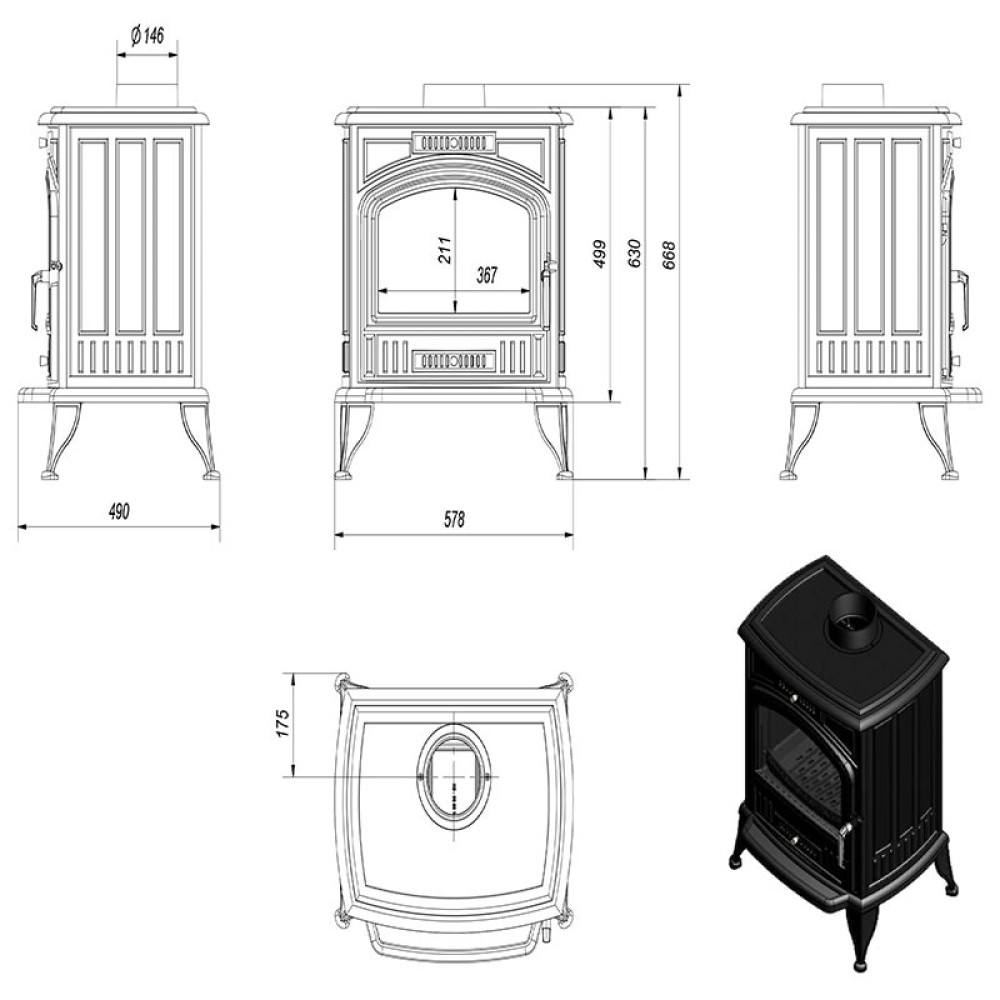 Ø 146

211
367
499
630
668

490
578

175