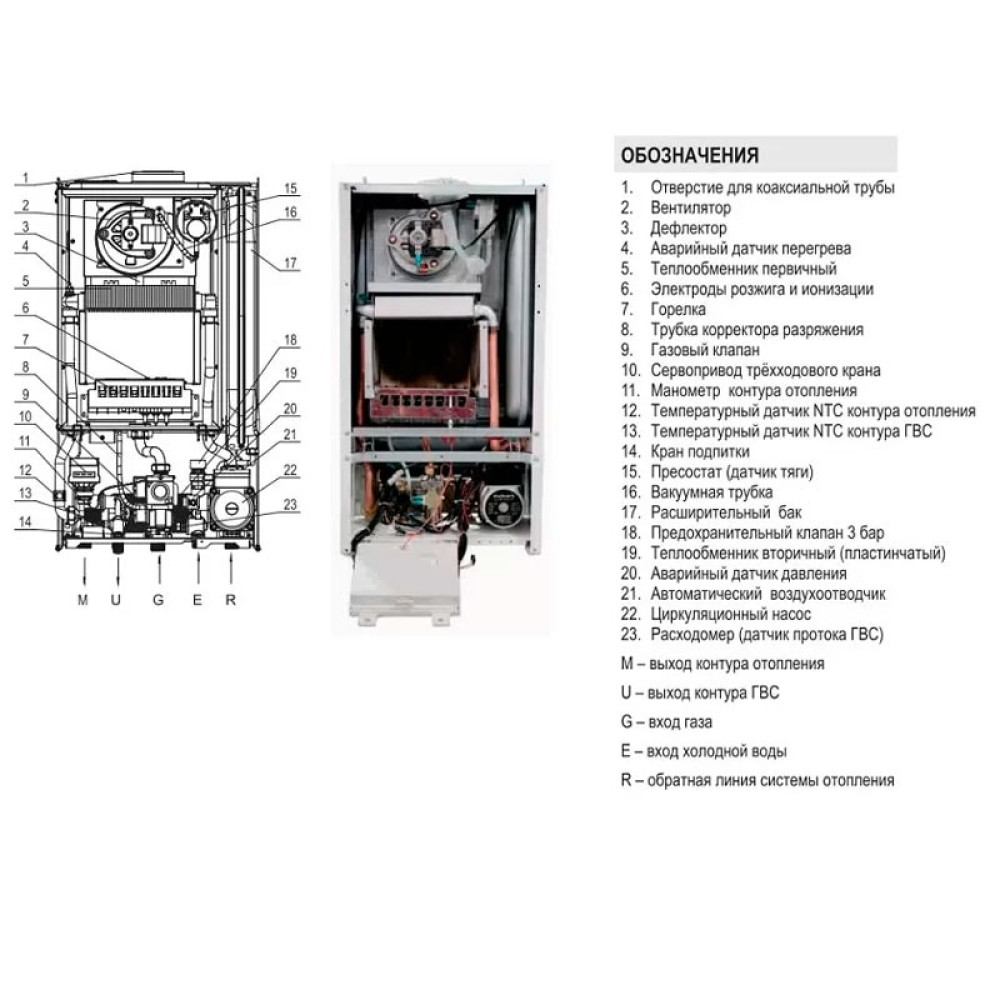 1
2
3
4
5
6
7
8
9
10
11
12
13
14
15
16
17
18
19
20
21
22
23
M U G E R

ОБОЗНАЧЕНИЯ
1. Отверстие для коаксиальной трубы
2. Вентилятор
3. Дефлектор
4. Аварийный датчик перегрева
5. Теплообменник первичный
6. Электроды розжига и ионизации
7. Горелка
8. Трубка корректора разряжения
9. Газовый клапан
10. Сервопривод трёхходового крана
11. Манометр контура отопления
12. Температурный датчик NTC контура отопления
13. Температурный датчик NTC контура ГВС
14. Кран подпитки
15. Пресостат (датчик тяги)
16. Вакуумная трубка
17. Расширительный бак
18. Предохранительный клапан 3 бар
19. Теплообменник вторичный (пластинчатый)
20. Аварийный датчик давления
21. Автоматический воздухоотводчик
22. Циркуляционный насос
23. Расходомер (датчик протока ГВС)

M – выход контура отопления

U – выход контура ГВС

G – вход газа

E – вход холодной воды

R – обратная линия системы отопления