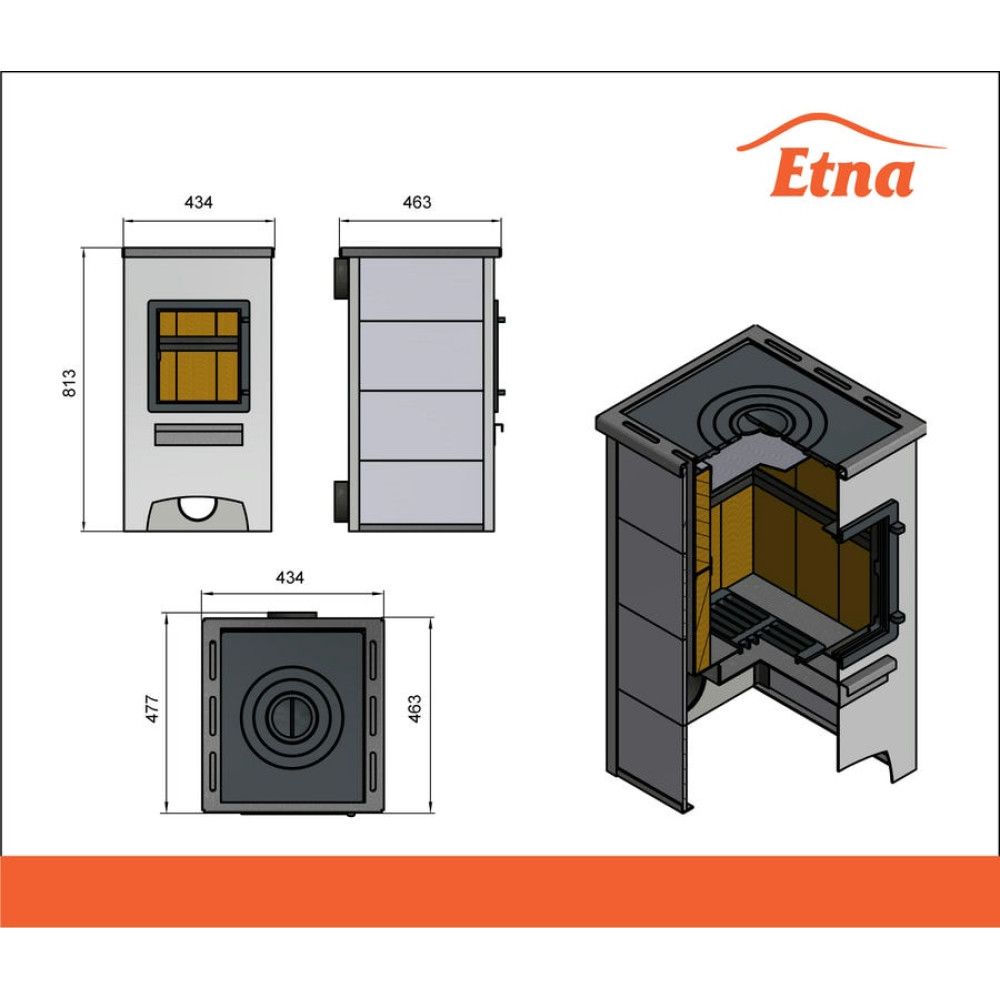 Etna

434

463

813

434

477

463