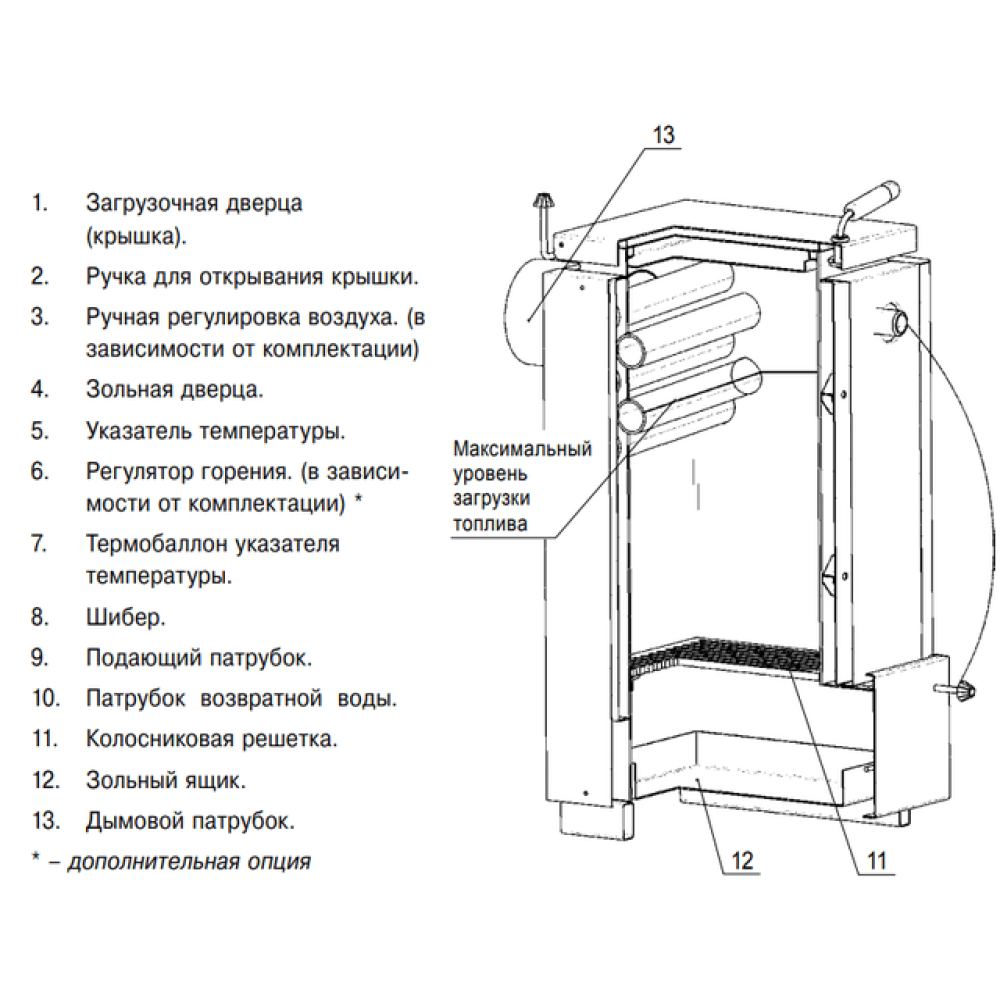 1. Загрузочная дверца (крышка).
2. Ручка для открывания крышки.
3. Ручная регулировка воздуха. (в зависимости от комплектации)
4. Зольная дверца.
5. Указатель температуры.
6. Регулятор горения. (в зависимости от комплектации) *
7. Термобаллон указателя температуры.
8. Шибер.
9. Подающий патрубок.
10. Патрубок возвратной воды.
11. Колосниковая решетка.
12. Зольный ящик.
13. Дымовой патрубок.
* – дополнительная опция

13

Максимальный уровень загрузки топлива

12

11