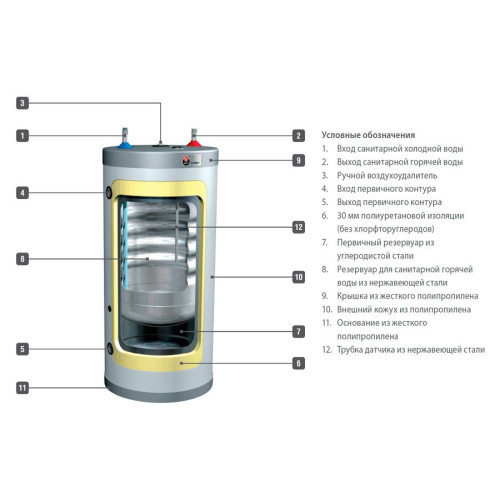 3

1

2

9

4

12

8

10

7

5

6

11

Условные обозначения
1. Вход санитарной холодной воды
2. Выход санитарной горячей воды
3. Ручной воздухоудалитель
4. Вход первичного контура
5. Выход первичного контура
6. 30 мм полиуретановой изоляции (без хлорфторуглеродов)
7. Первичный резервуар из углеродистой стали
8. Резервуар для санитарной горячей воды из нержавеющей стали
9. Крышка из жесткого полипропилена
10. Внешний кожух из полипропилена
11. Основание из жесткого полипропилена
12. Трубка датчика из нержавеющей стали