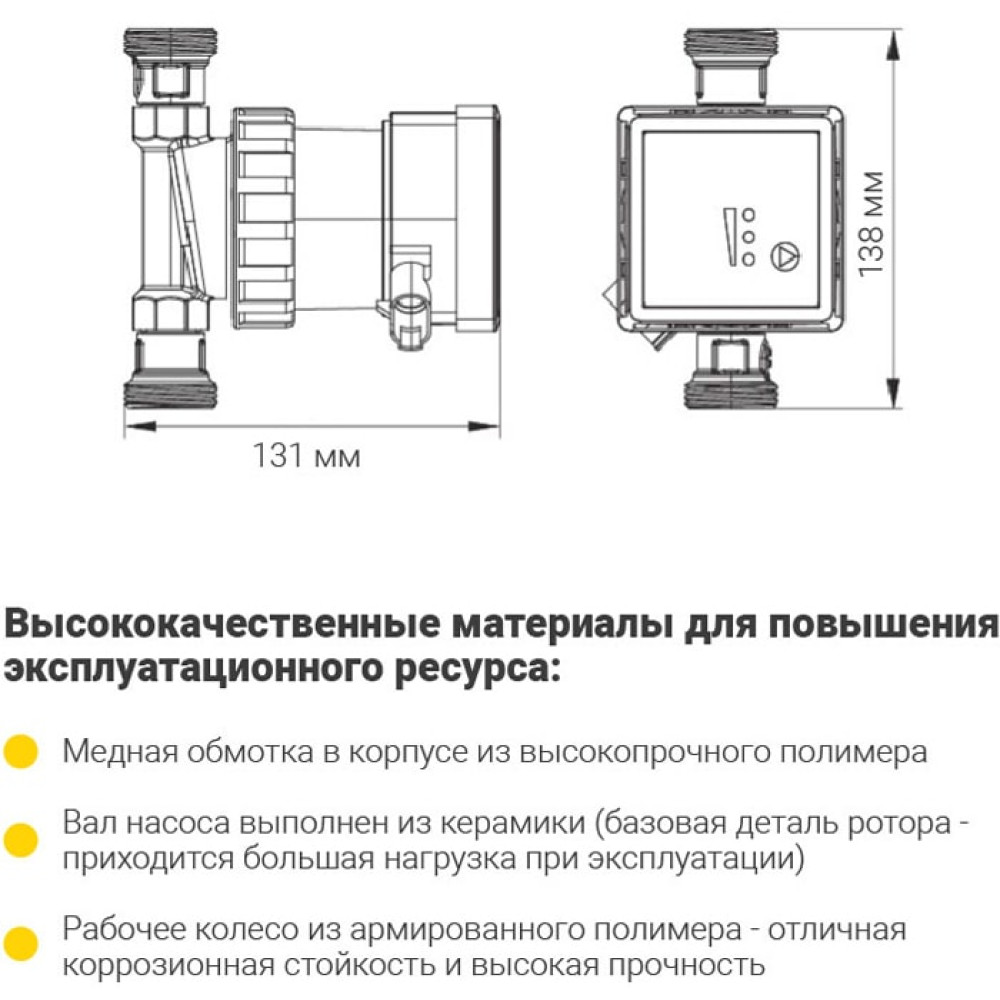 138 мм

131 мм

Высококачественные материалы для повышения эксплуатационного ресурса:

Медная обмотка в корпусе из высокопрочного полимера

Вал насоса выполнен из керамики (базовая деталь ротора - приходится большая нагрузка при эксплуатации)

Рабочее колесо из армированного полимера - отличная коррозионная стойкость и высокая прочность