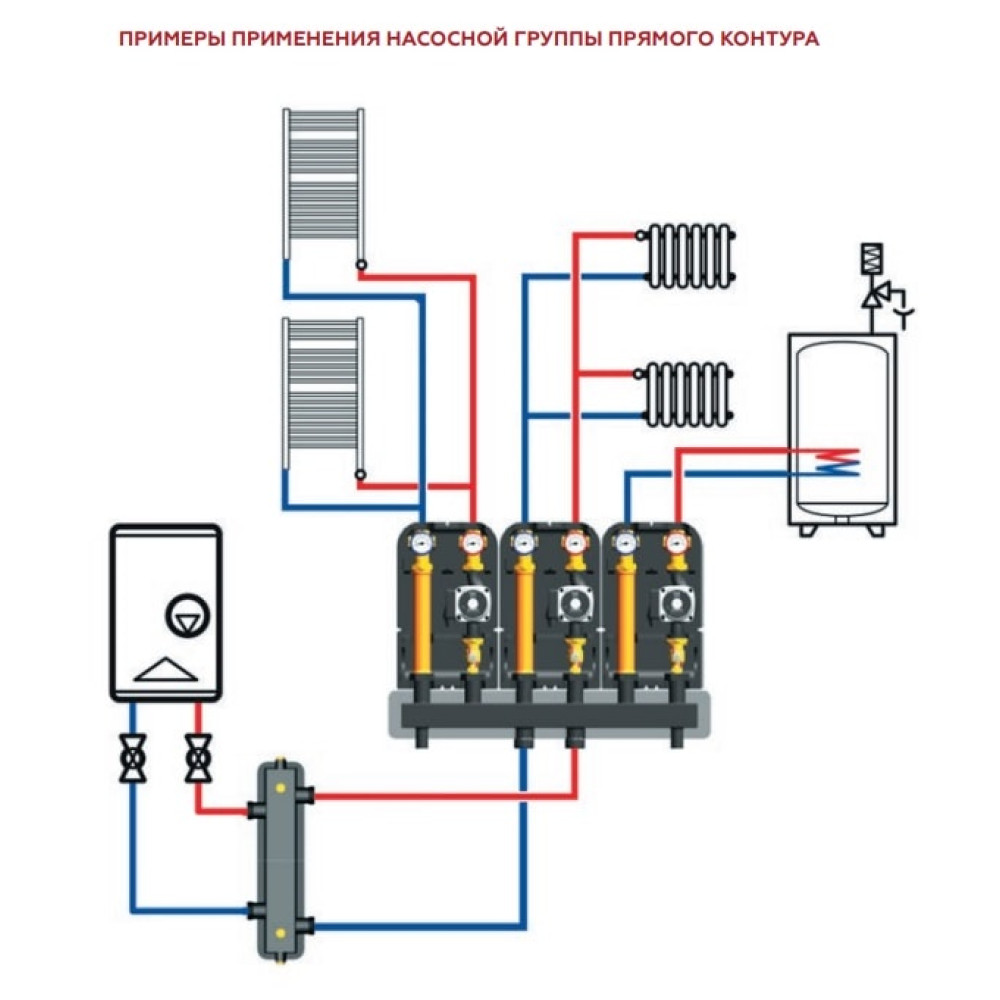 ПРИМЕРЫ ПРИМЕНЕНИЯ НАСОСНОЙ ГРУППЫ ПРЯМОГО КОНТУРА