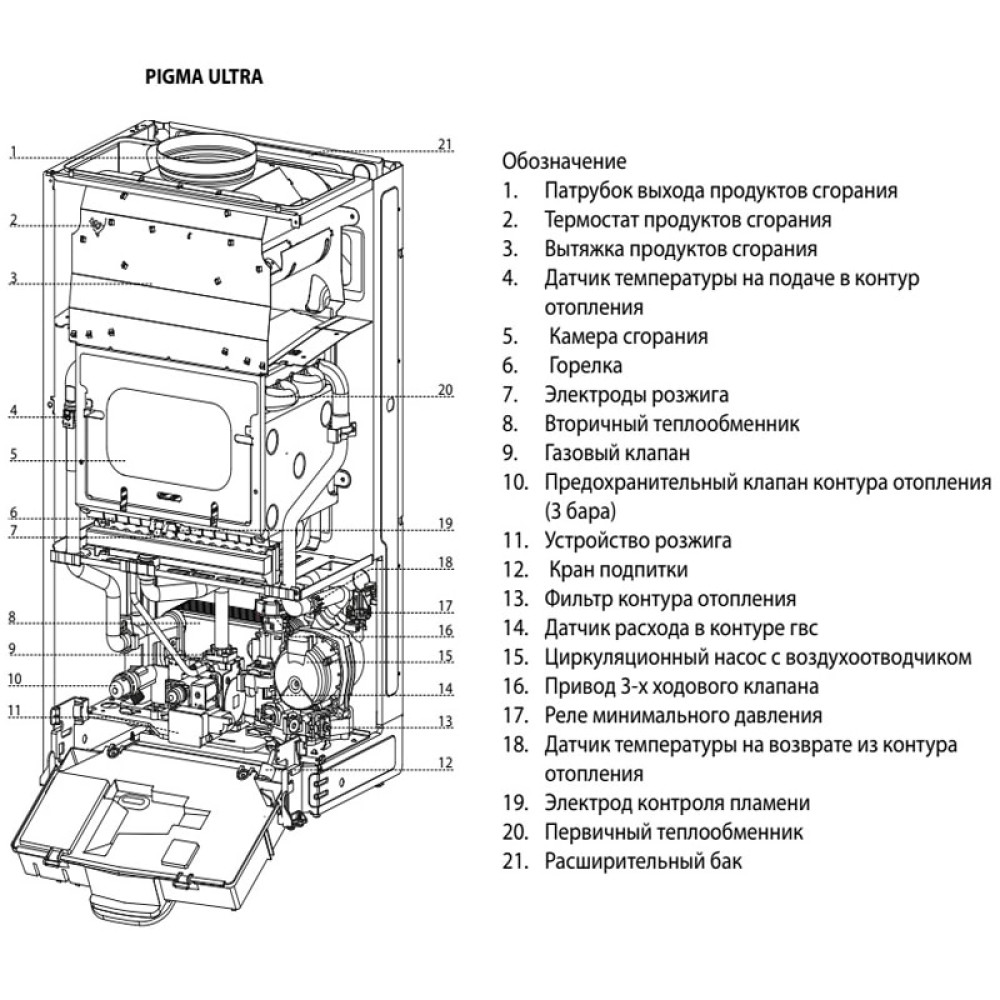 PIGMA ULTRA

1
2
3
4
5
6
7
8
9
10
11
21
20
19
18
17
16
15
14
13
12

Обозначение
1. Патрубок выхода продуктов сгорания
2. Термостат продуктов сгорания
3. Вытяжка продуктов сгорания
4. Датчик температуры на подаче в контур отопления
5. Камера сгорания
6. Горелка
7. Электроды розжига
8. Вторичный теплообменник
9. Газовый клапан
10. Предохранительный клапан контура отопления (3 бара)
11. Устройство розжига
12. Кран подпитки
13. Фильтр контура отопления
14. Датчик расхода в контуре гвс
15. Циркуляционный насос с воздухоотводчиком
16. Привод 3-х ходового клапана
17. Реле минимального давления
18. Датчик температуры на возврате из контура отопления
19. Электрод контроля пламени
20. Первичный теплообменник
21. Расширительный бак