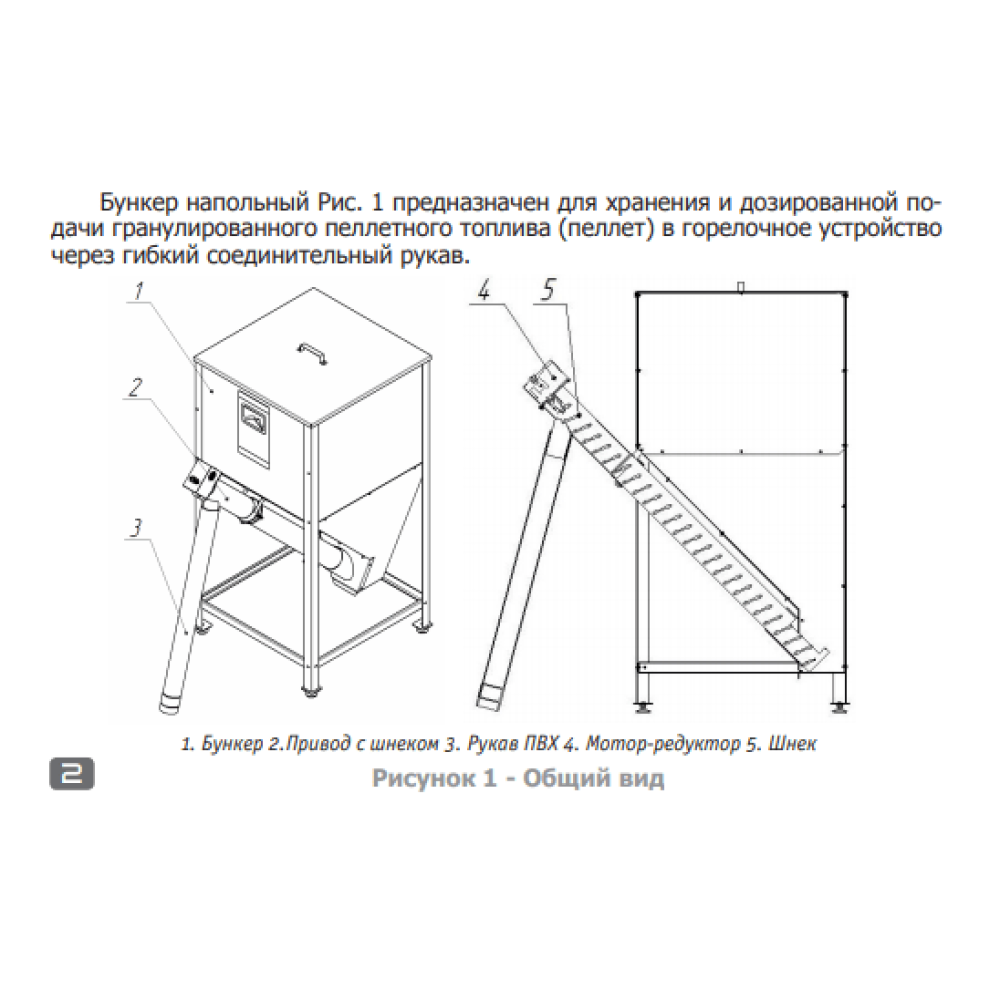 Бункер напольный Рис. 1 предназначен для хранения и дозированной подачи гранулированного пеллетного топлива (пеллет) в горелочное устройство через гибкий соединительный рукав.

1
2
3
4
5

1. Бункер 2.Привод с шнеком 3. Рукав ПВХ 4. Мотор-редуктор 5. Шнек

2

Рисунок 1 - Общий вид