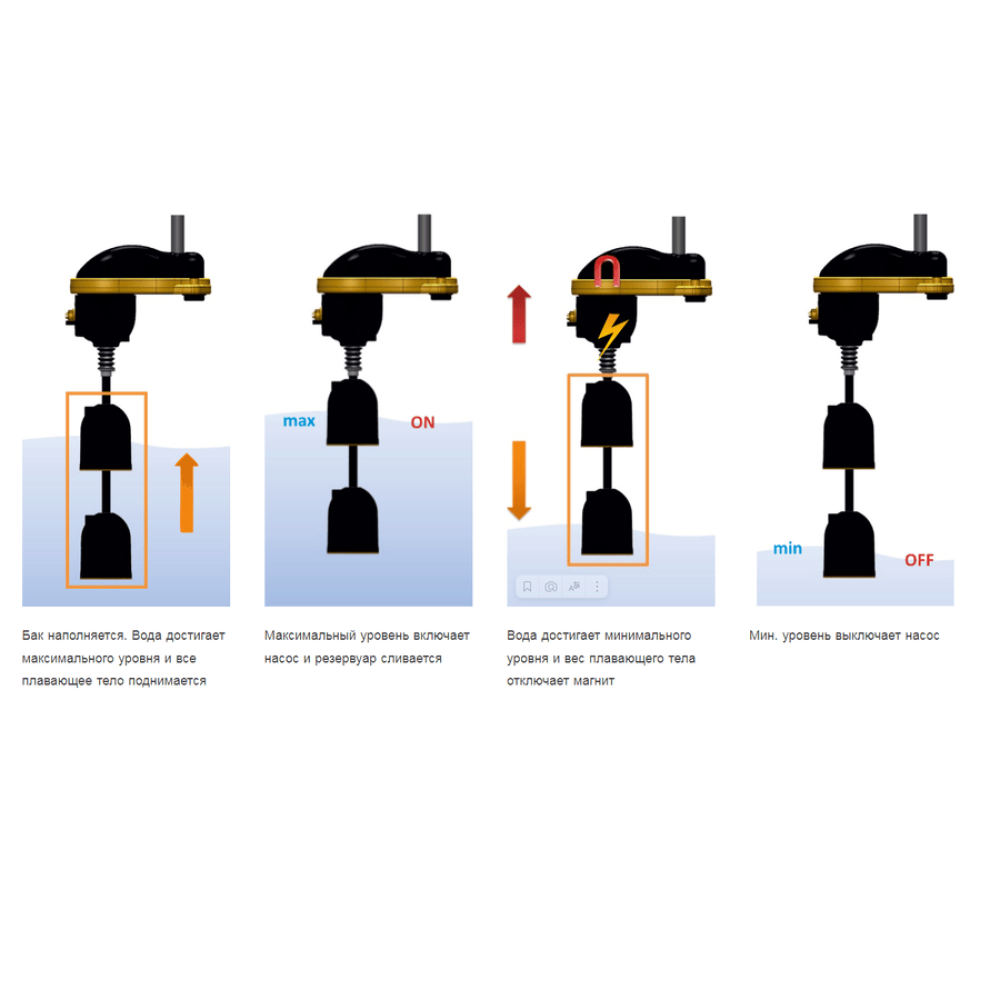 max

ON

min

OFF

Бак наполняется. Вода достигает максимального уровня и все плавающее тело поднимается

Максимальный уровень включает насос и резервуар сливается

Вода достигает минимального уровня и вес плавающего тела отключает магнит

Мин. уровень выключает насос