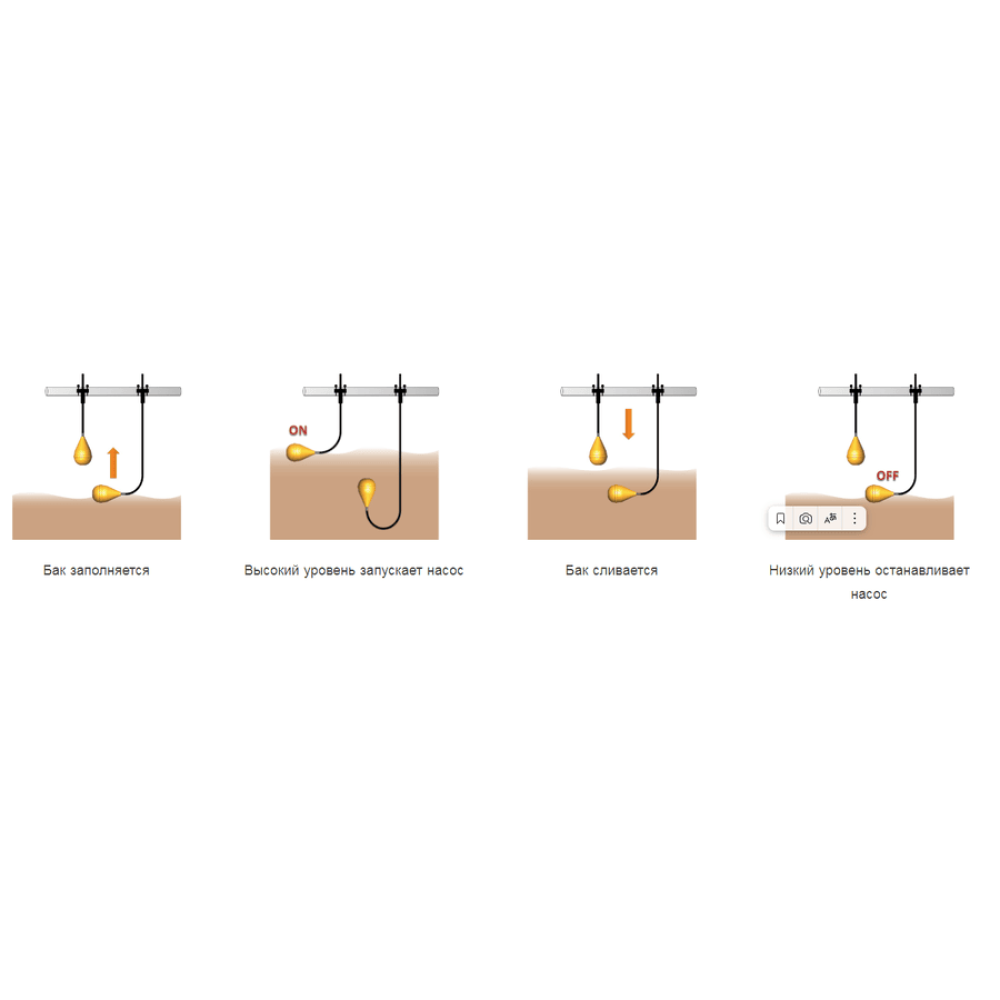 Бак заполняется

ON

Высокий уровень запускает насос

Бак сливается

OFF

Низкий уровень останавливает насос