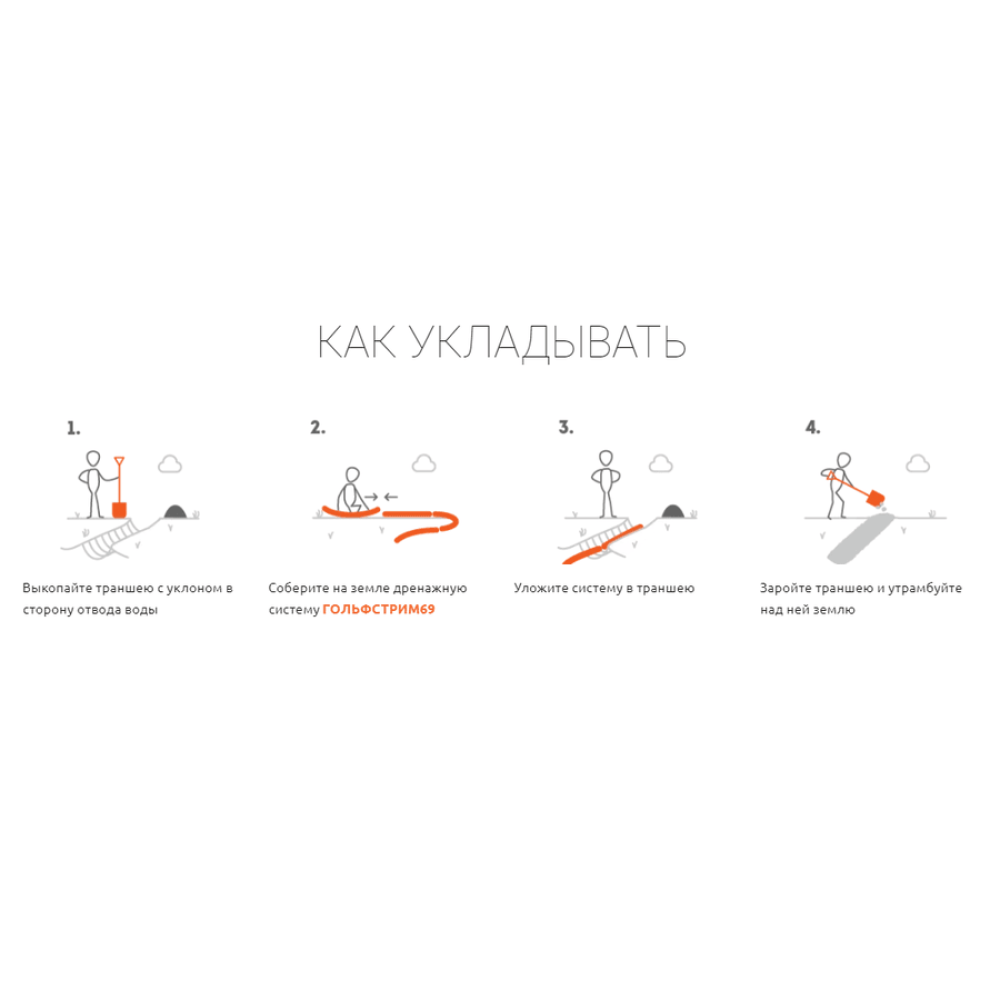 КАК УКЛАДЫВАТЬ

1.

Выкопайте траншею с уклоном в сторону отвода воды

2.

Соберите на земле дренажную систему ГОЛЬФСТРИМ69

3.

Уложите систему в траншею

4.

Заройте траншею и утрамбуйте над ней землю