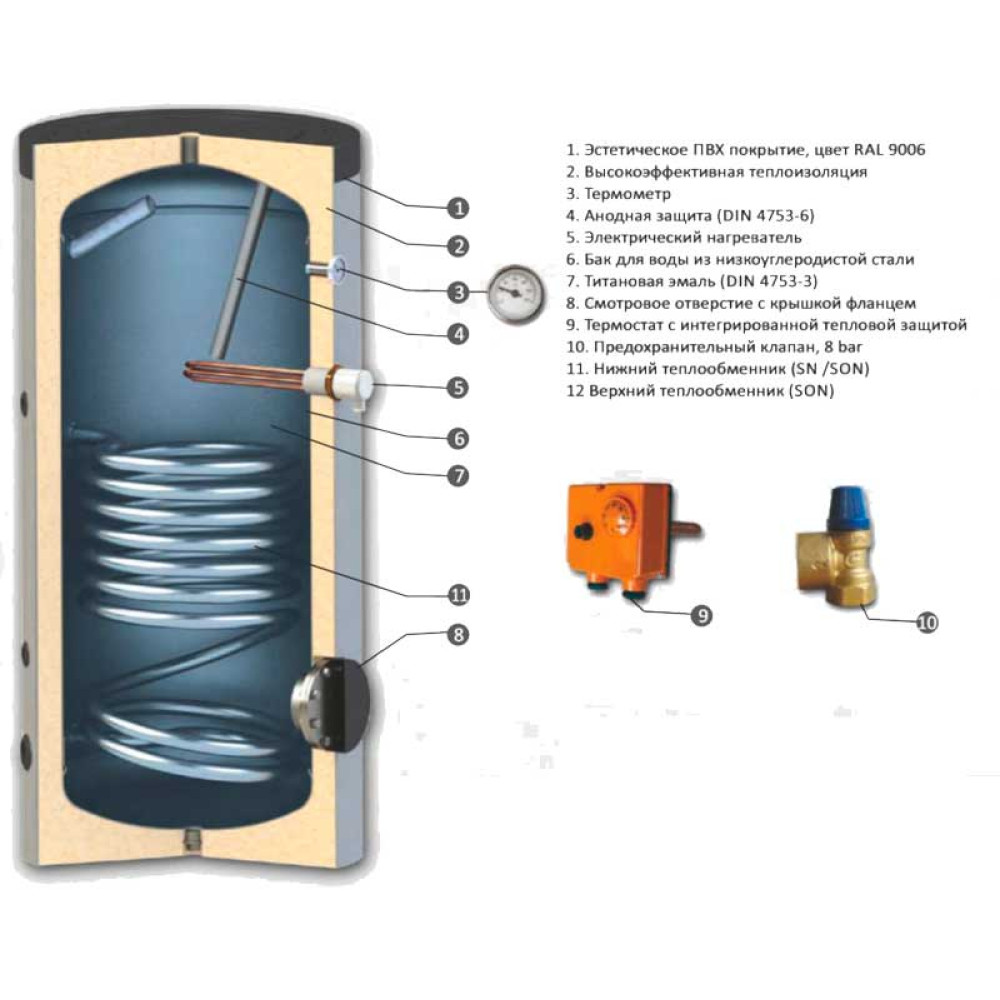 1. Эстетическое ПВХ покрытие, цвет RAL 9006
2. Высокоэффективная теплоизоляция
3. Термометр
4. Анодная защита (DIN 4753-6)
5. Электрический нагреватель
6. Бак для воды из низкоуглеродистой стали
7. Титановая эмаль (DIN 4753-3)
8. Смотровое отверстие с крышкой фланцем
9. Термостат с интегрированной тепловой защитой
10. Предохранительный клапан, 8 bar
11. Нижний теплообменник (SN /SON)
12 Верхний теплообменник (SON)

1
2
3
4
5
6
7
11
8
9
10