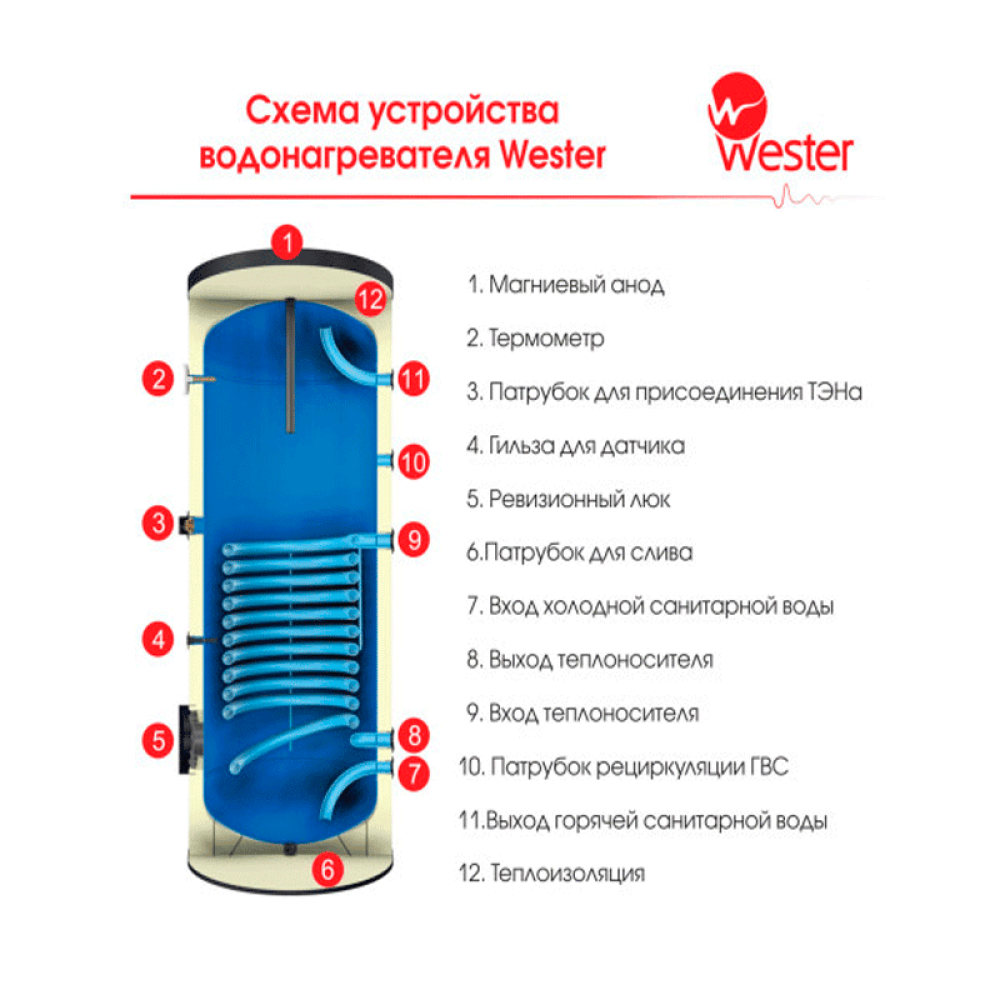 Схема устройства водонагревателя Wester

Wester

1
12
2
11
10
3
9
4
5
8
7
6

1. Магниевый анод
2. Термометр
3. Патрубок для присоединения ТЭНа
4. Гильза для датчика
5. Ревизионный люк
6.Патрубок для слива
7. Вход холодной санитарной воды
8. Выход теплоносителя
9. Вход теплоносителя
10. Патрубок рециркуляции ГВС
11.Выход горячей санитарной воды
12. Теплоизоляция