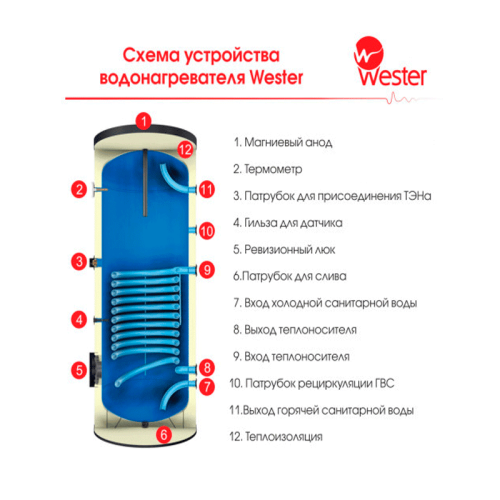 Схема устройства водонагревателя Wester

Wester

1
12
2
11
10
3
9
4
5
8
7
6

1. Магниевый анод
2. Термометр
3. Патрубок для присоединения ТЭНа
4. Гильза для датчика
5. Ревизионный люк
6.Патрубок для слива
7. Вход холодной санитарной воды
8. Выход теплоносителя
9. Вход теплоносителя
10. Патрубок рециркуляции ГВС
11.Выход горячей санитарной воды
12. Теплоизоляция